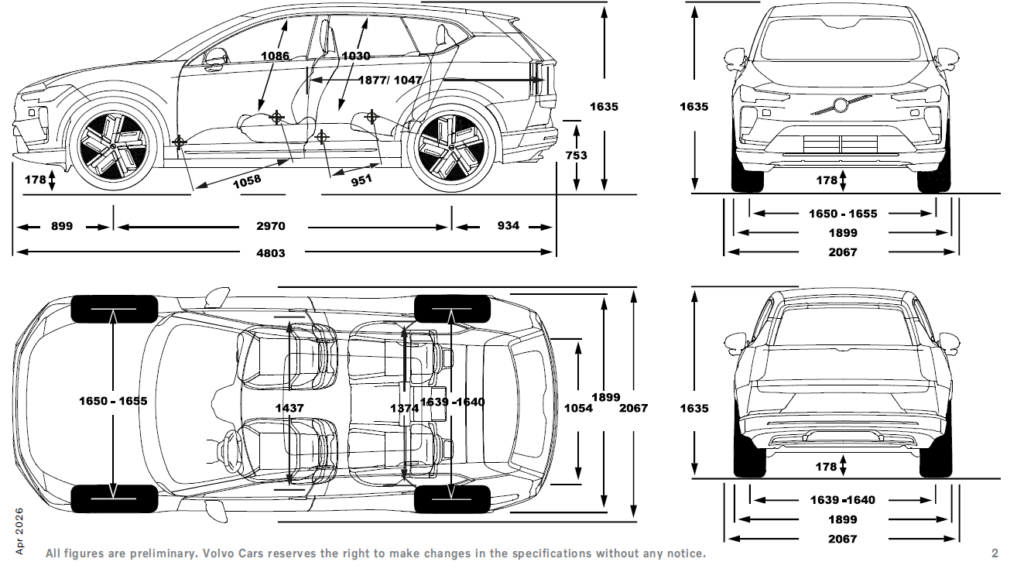 1086
1030
1877/ 1047
1635
753
178
1058
951
899
2970
934
4803

1635
178
1650 - 1655
1899
2067

1650 - 1655
1437
1374
1639 -1640
1054
1899
2067

1635
178
1639 -1640
1899
2067

Apr 2026
All figures are preliminary. Volvo Cars reserves the right to make changes in the specifications without any notice.
2